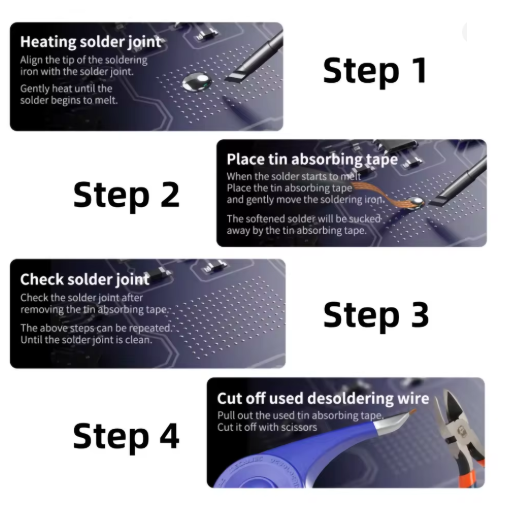 Heating solder joint
Align the tip of the soldering iron with the solder joint.

Gently heat until the solder begins to melt.

Step 1

Step 2

Place tin absorbing tape
When the solder starts to melt
Place the tin absorbing tape
and gently move the soldering iron.

The softened solder will be sucked away by the tin absorbing tape.

Check solder joint
Check the solder joint after removing the tin absorbing tape.

The above steps can be repeated.
Until the solder joint is clean.

Step 3

Step 4

Cut off used desoldering wire
Pull out the used tin absorbing tape.
Cut it off with scissors