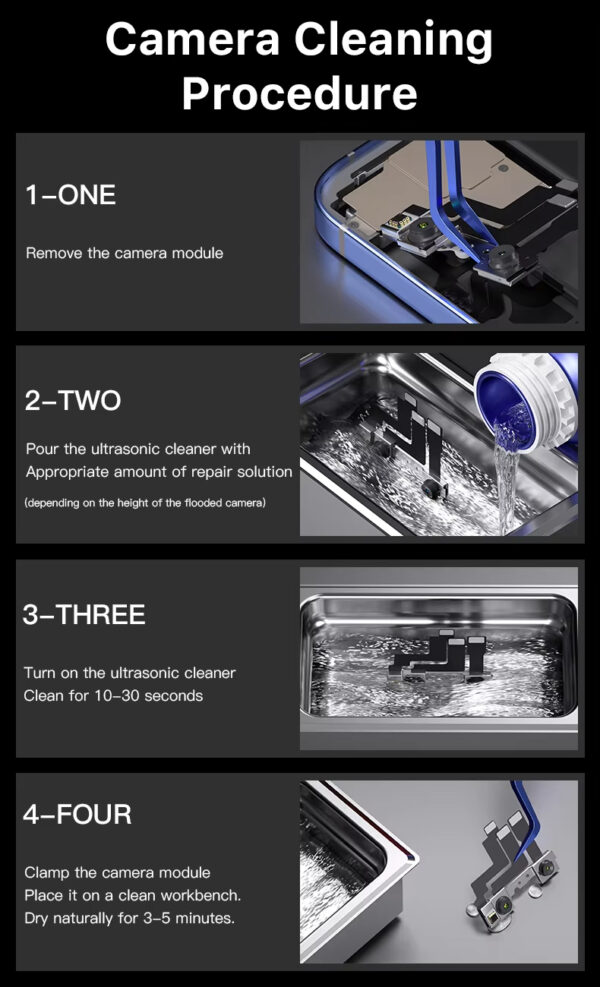 Camera Cleaning Procedure

1-ONE

Remove the camera module

2-TWO

Pour the ultrasonic cleaner with Appropriate amount of repair solution

(depending on the height of the flooded camera)

3-THREE

Turn on the ultrasonic cleaner
Clean for 10-30 seconds

4-FOUR

Clamp the camera module
Place it on a clean workbench.
Dry naturally for 3-5 minutes.