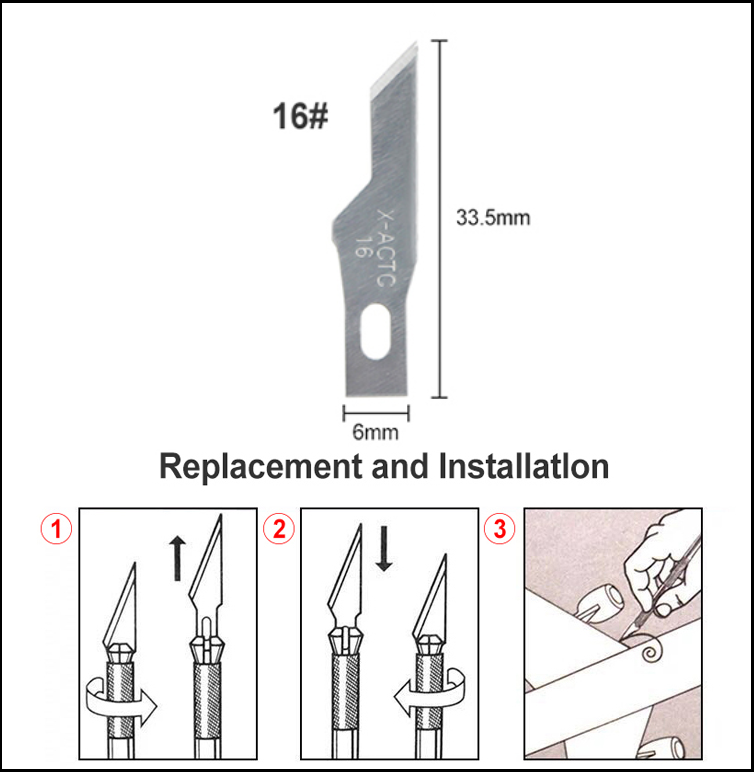 16#

X-ACTC
16

33.5mm

6mm

Replacement and Installatlon

1

2

3