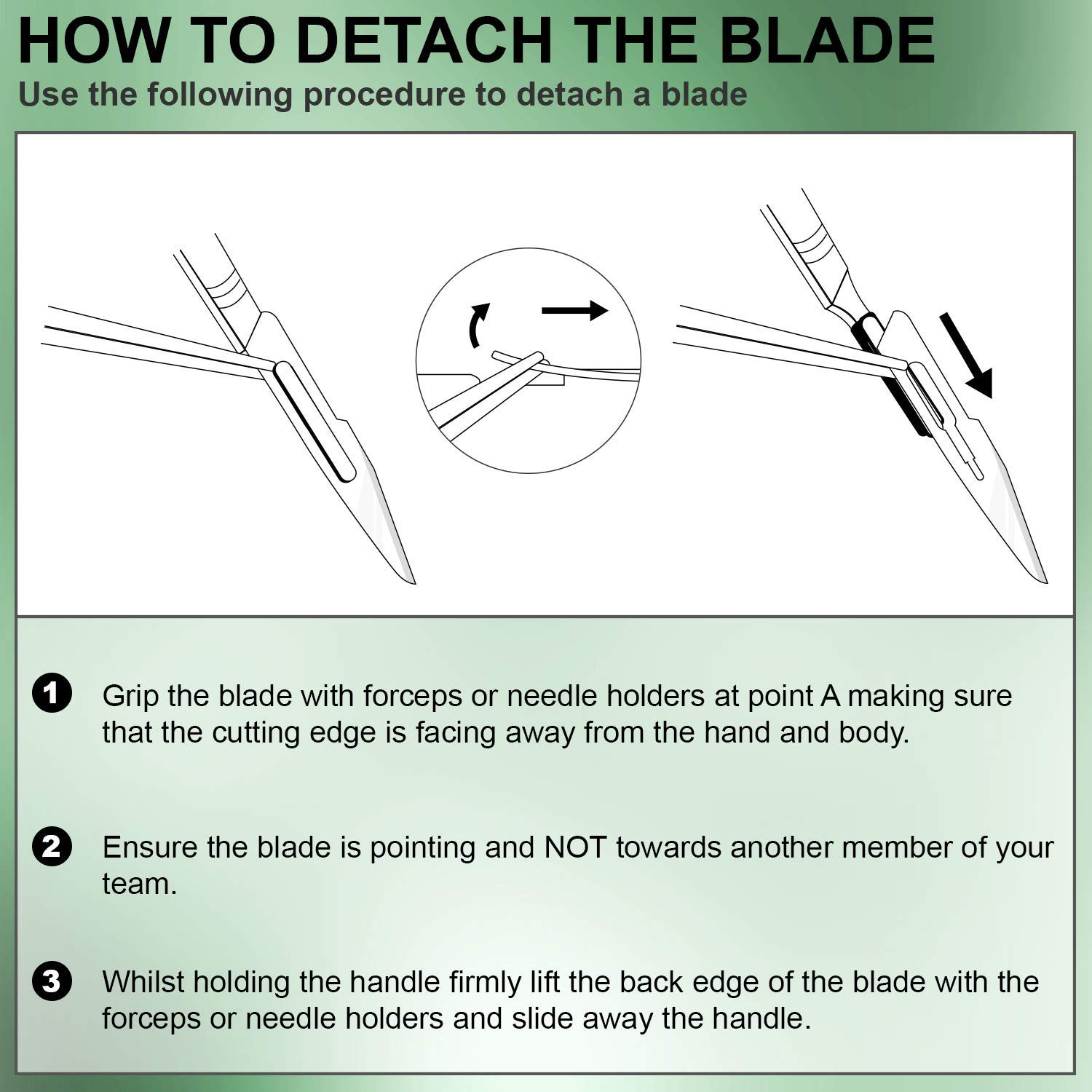 HOW TO DETACH THE BLADE
Use the following procedure to detach a blade

1 Grip the blade with forceps or needle holders at point A making sure that the cutting edge is facing away from the hand and body.

2 Ensure the blade is pointing and NOT towards another member of your team.

3 Whilst holding the handle firmly lift the back edge of the blade with the forceps or needle holders and slide away the handle.