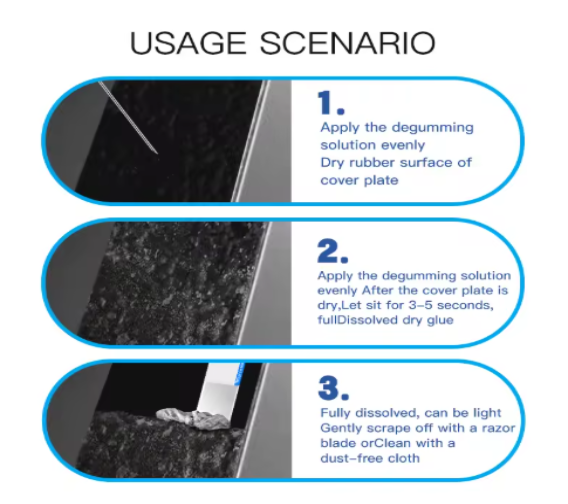 USAGE SCENARIO

1.
Apply the degumming solution evenly
Dry rubber surface of cover plate

2.
Apply the degumming solution evenly After the cover plate is dry,Let sit for 3-5 seconds, fullDissolved dry glue

3.
Fully dissolved, can be light
Gently scrape off with a razor blade orClean with a dust-free cloth