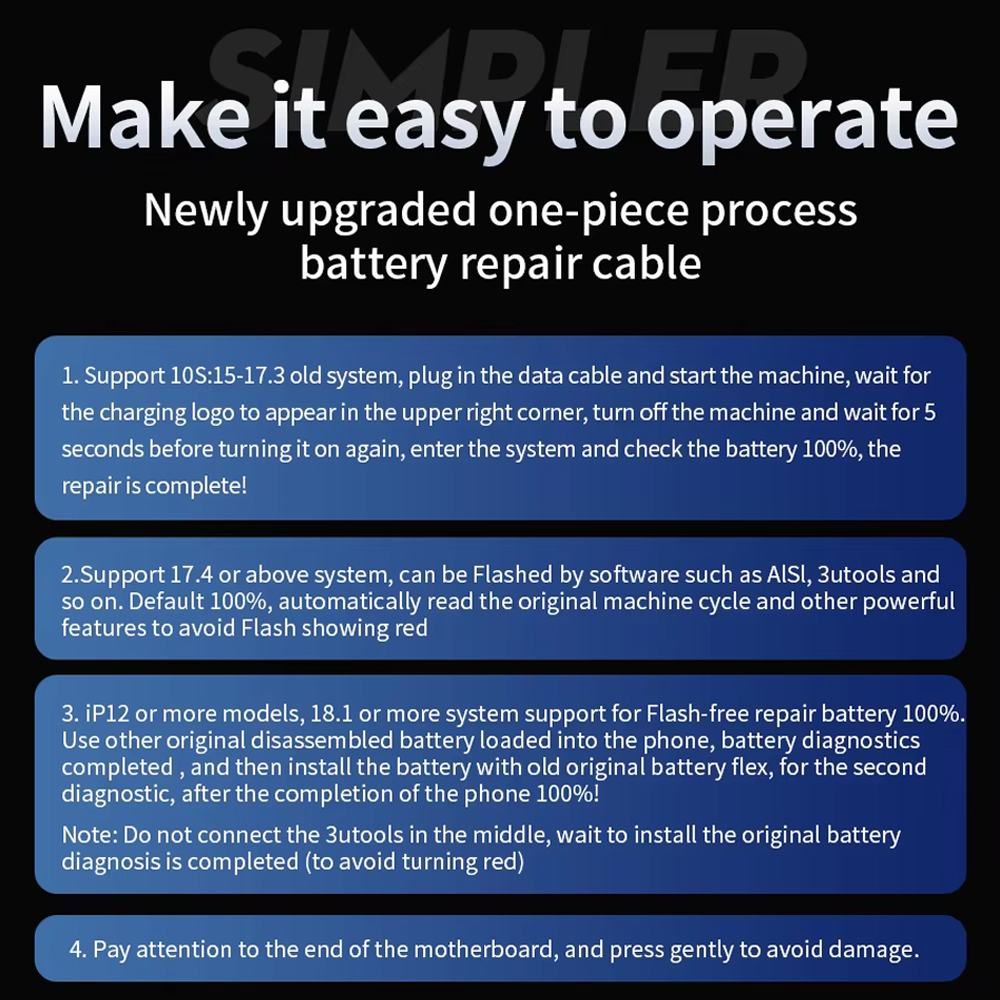 SIMPLER

Make it easy to operate

Newly upgraded one-piece process battery repair cable

1. Support 10S:15-17.3 old system, plug in the data cable and start the machine, wait for the charging logo to appear in the upper right corner, turn off the machine and wait for 5 seconds before turning it on again, enter the system and check the battery 100%, the repair is complete!

2.Support 17.4 or above system, can be Flashed by software such as AISI, 3utools and so on. Default 100%, automatically read the original machine cycle and other powerful features to avoid Flash showing red

3. iP12 or more models, 18.1 or more system support for Flash-free repair battery 100%. Use other original disassembled battery loaded into the phone, battery diagnostics completed , and then install the battery with old original battery flex, for the second diagnostic, after the completion of the phone 100%!

Note: Do not connect the 3utools in the middle, wait to install the original battery diagnosis is completed (to avoid turning red)

4. Pay attention to the end of the motherboard, and press gently to avoid damage.