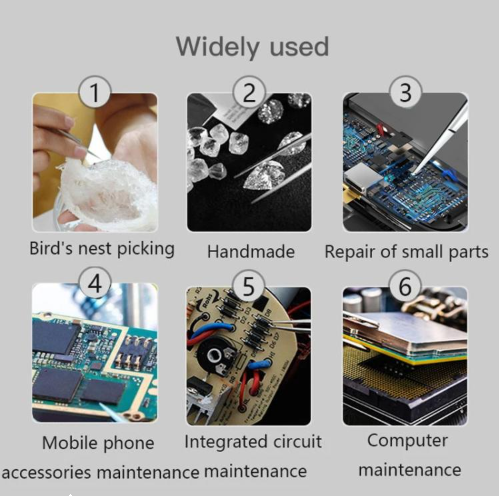 Widely used

1

Bird's nest picking

2

Handmade

3

Repair of small parts

4

Mobile phone accessories maintenance

5

Integrated circuit maintenance

6

Computer maintenance