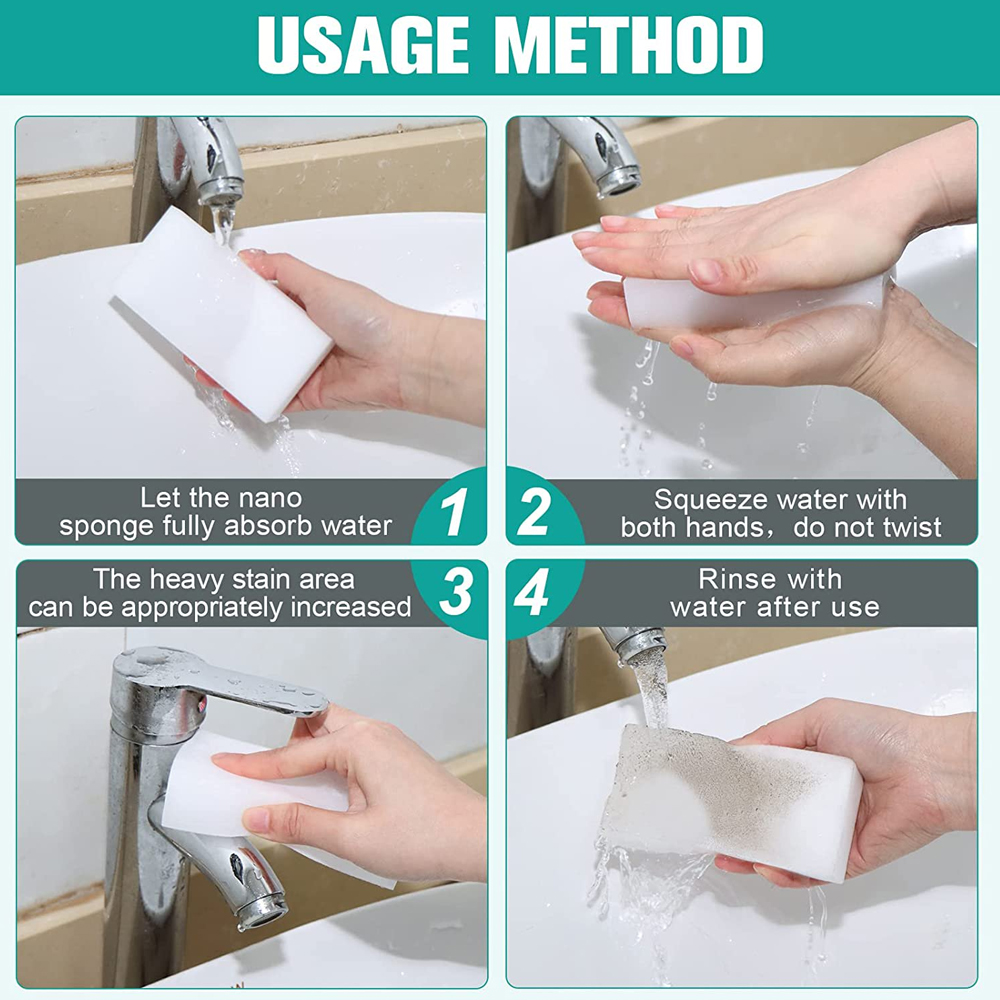 USAGE METHOD

Let the nano sponge fully absorb water

1

2

Squeeze water with both hands，do not twist

The heavy stain area can be appropriately increased

3

4

Rinse with water after use