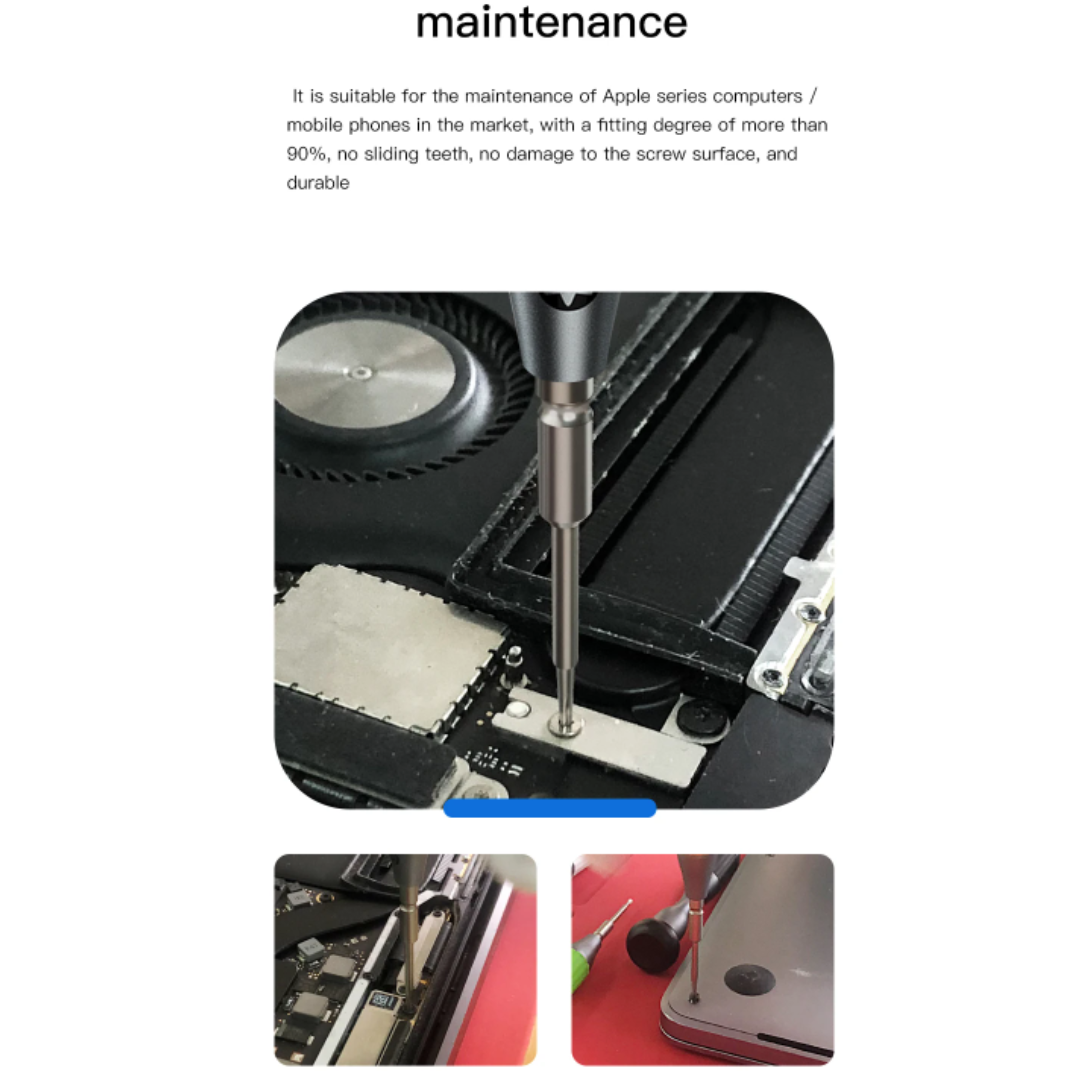 maintenance

It is suitable for the maintenance of Apple series computers / mobile phones in the market, with a fitting degree of more than 90%, no sliding teeth, no damage to the screw surface, and durable